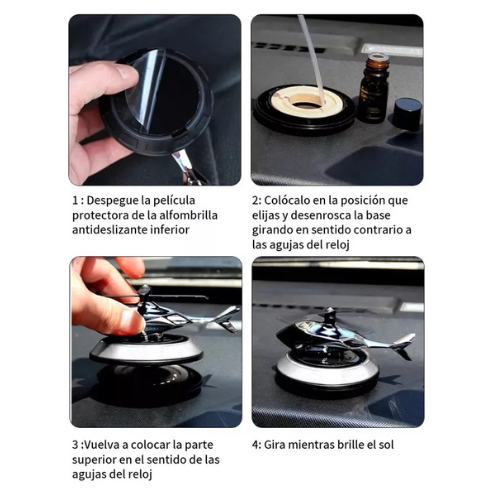 1 : Despegue la película protectora de la alfombrilla antideslizante inferior

2: Colócalo en la posición que elijas y desenrosca la base girando en sentido contrario a las agujas del reloj

3 :Vuelva a colocar la parte superior en el sentido de las agujas del reloj

4: Gira mientras brille el sol